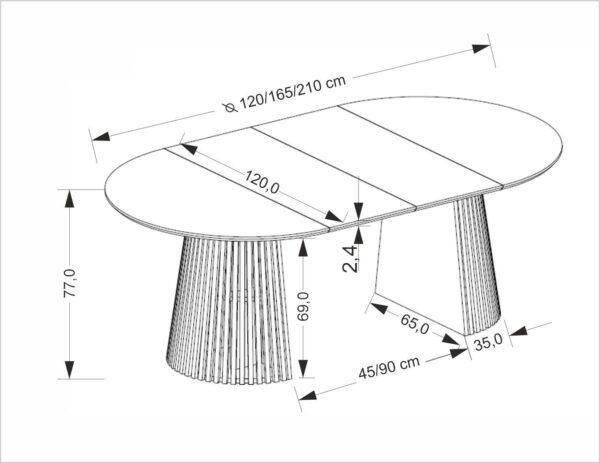 ⌀ 120/165/210 cm
120,0
77,0
2,4
69,0
65,0
35,0
45/90 cm