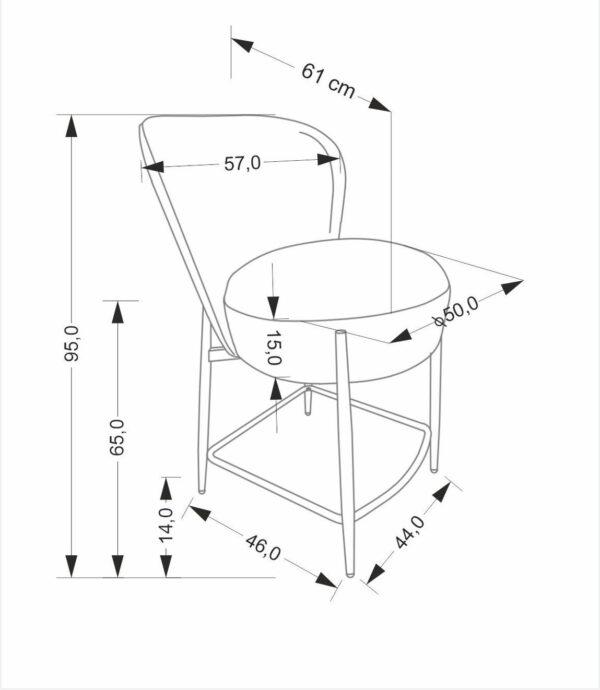 61 cm
57,0
95,0
65,0
15,0
ϕ50,0
14,0
46,0
44,0